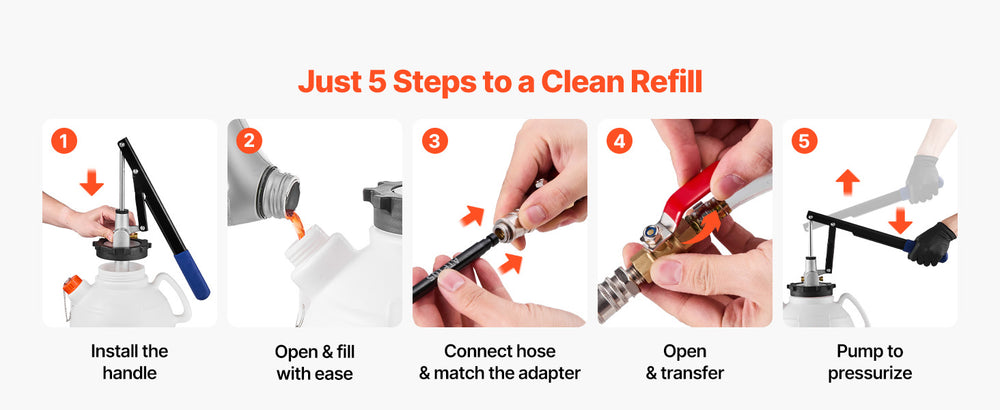 Just 5 Steps to a Clean Refill

1
Install the handle

2
Open & fill with ease

3
Connect hose & match the adapter

4
Open & transfer

5
Pump to pressurize