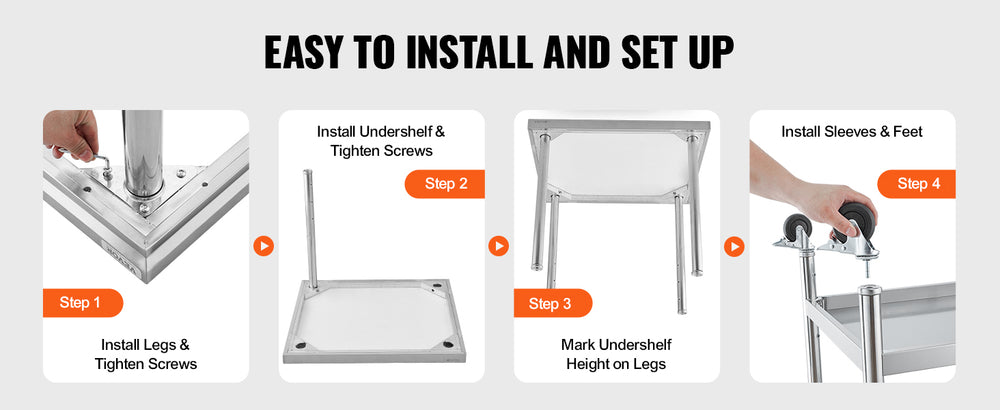 EASY TO INSTALL AND SET UP

Step 1

Install Legs & Tighten Screws

Install Undershelf & Tighten Screws

Step 2

Step 3

Mark Undershelf Height on Legs

Install Sleeves & Feet

Step 4