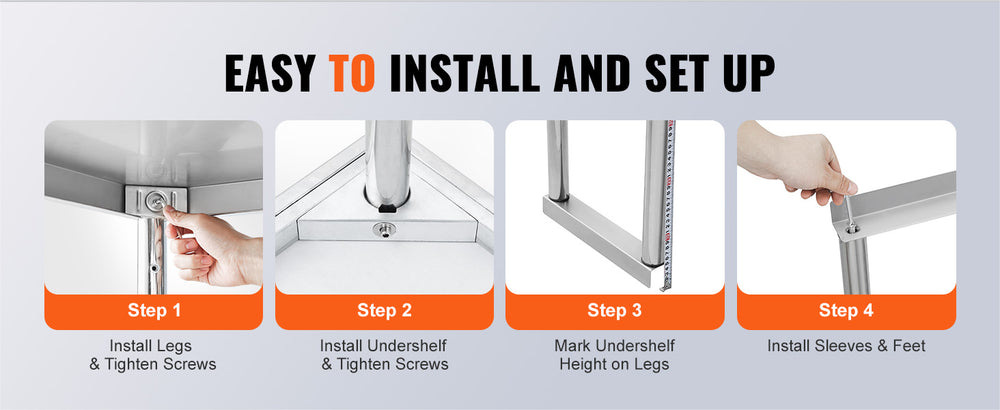 EASY TO INSTALL AND SET UP

Step 1

Install Legs
& Tighten Screws

Step 2

Install Undershelf
& Tighten Screws

Step 3

Mark Undershelf
Height on Legs

Step 4

Install Sleeves & Feet