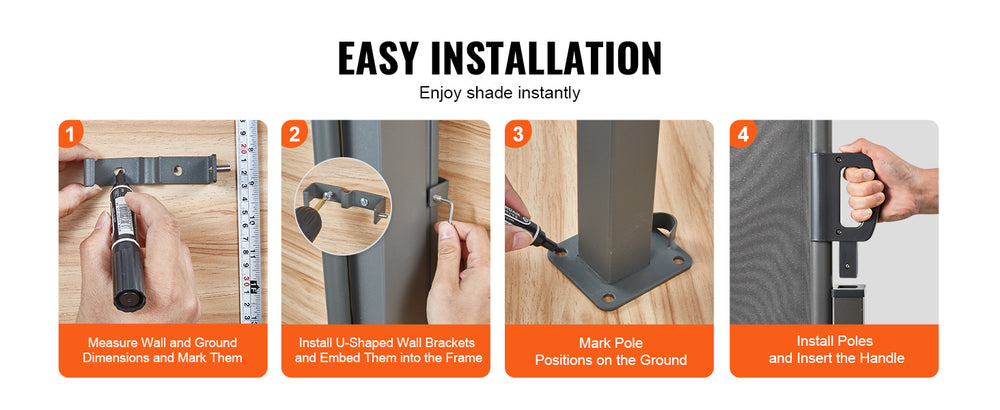 EASY INSTALLATION

Enjoy shade instantly

1

Measure Wall and Ground Dimensions and Mark Them

2

Install U-Shaped Wall Brackets and Embed Them into the Frame

3

Mark Pole Positions on the Ground

4

Install Poles and Insert the Handle