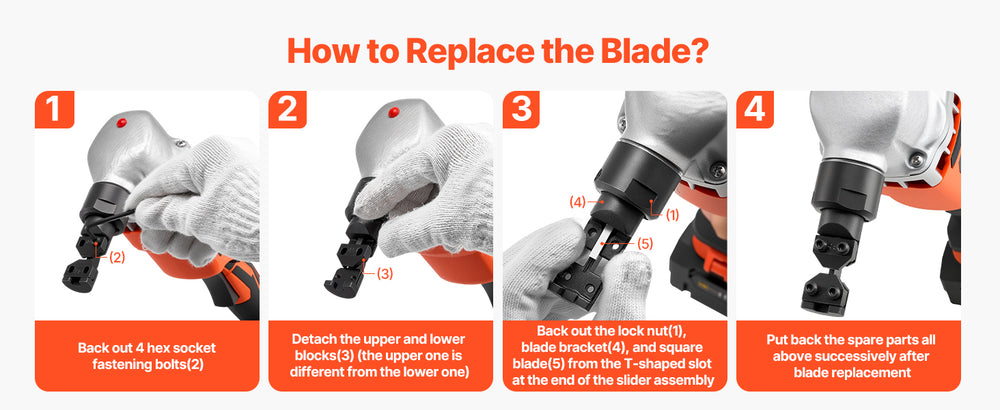 How to Replace the Blade?

1

(2)

Back out 4 hex socket fastening bolts(2)

2

(3)

Detach the upper and lower blocks(3) (the upper one is different from the lower one)

3

(4)

(1)

(5)

Back out the lock nut(1), blade bracket(4), and square blade(5) from the T-shaped slot at the end of the slider assembly

4

Put back the spare parts all above successively after blade replacement