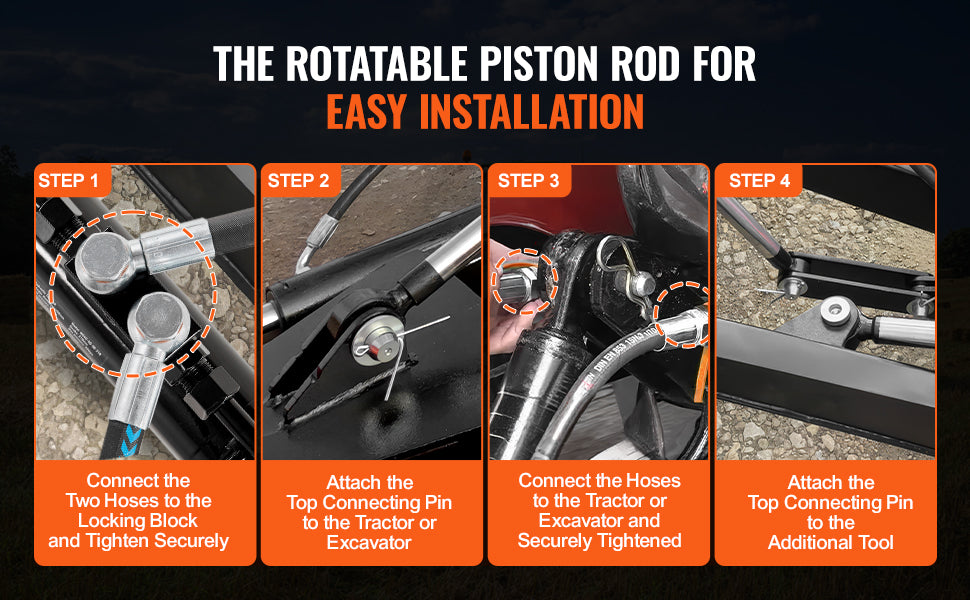 THE ROTATABLE PISTON ROD FOR
EASY INSTALLATION

STEP 1

Connect the Two Hoses to the Locking Block and Tighten Securely

STEP 2

Attach the Top Connecting Pin to the Tractor or Excavator

STEP 3

Connect the Hoses to the Tractor or Excavator and Securely Tightened

STEP 4

Attach the Top Connecting Pin to the Additional Tool