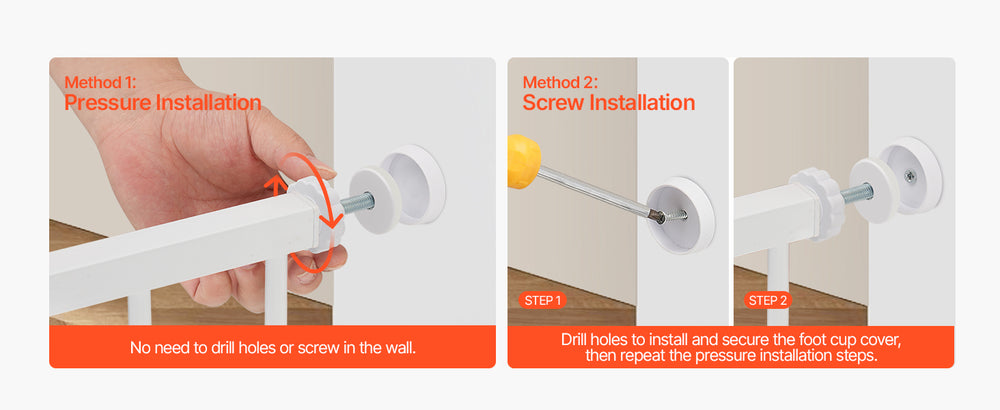 Method 1:
Pressure Installation

No need to drill holes or screw in the wall.

Method 2:
Screw Installation

STEP 1

STEP 2

Drill holes to install and secure the foot cup cover, then repeat the pressure installation steps.